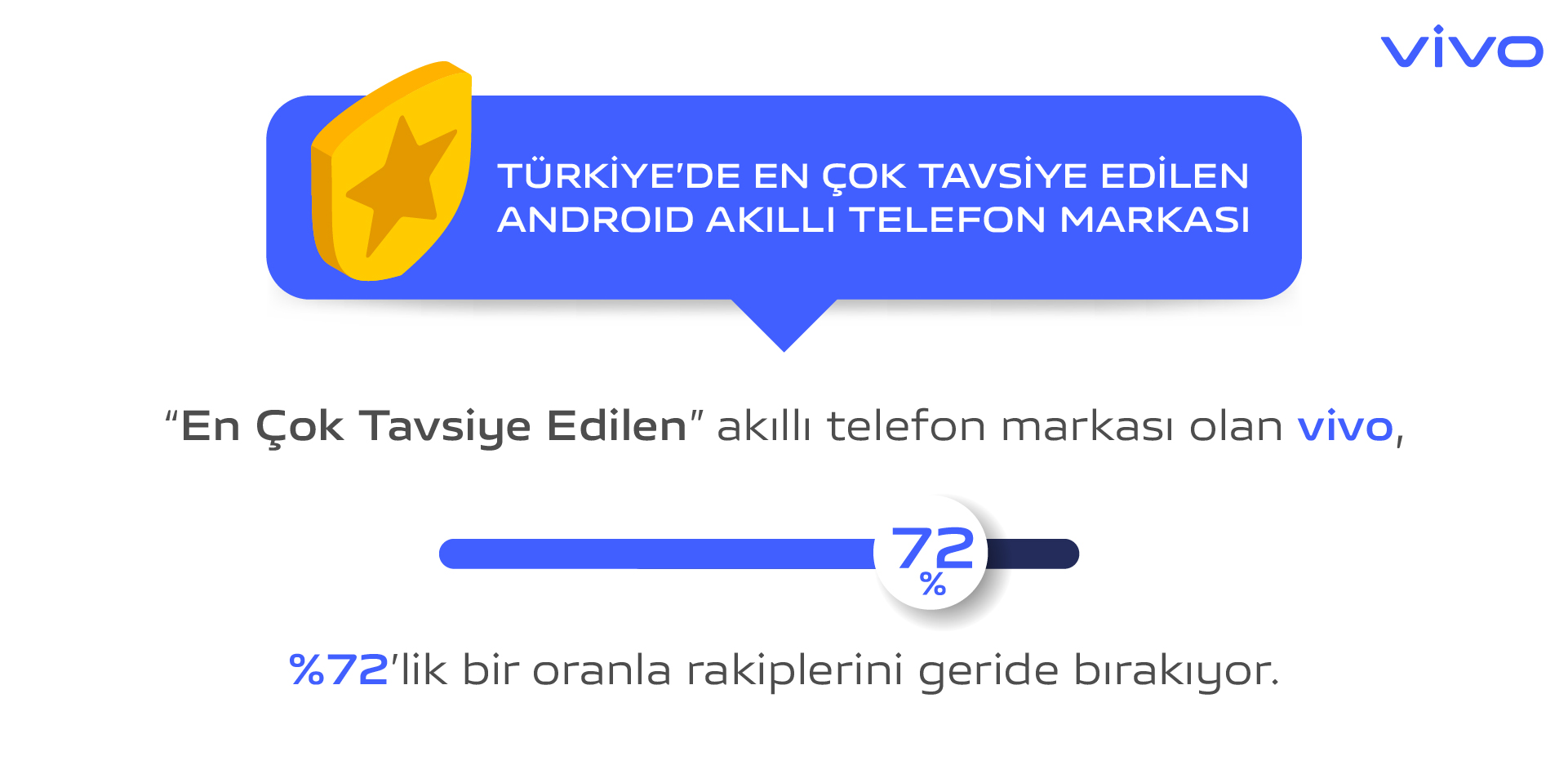 vivo

TÜRKİYE'DE EN ÇOK TAVSİYE EDİLEN ANDROID AKILLI TELEFON MARKASI

"En Çok Tavsiye Edilen" akıllı telefon markası olan vivo,

72
%

%72'lik bir oranla rakiplerini geride bırakıyor.