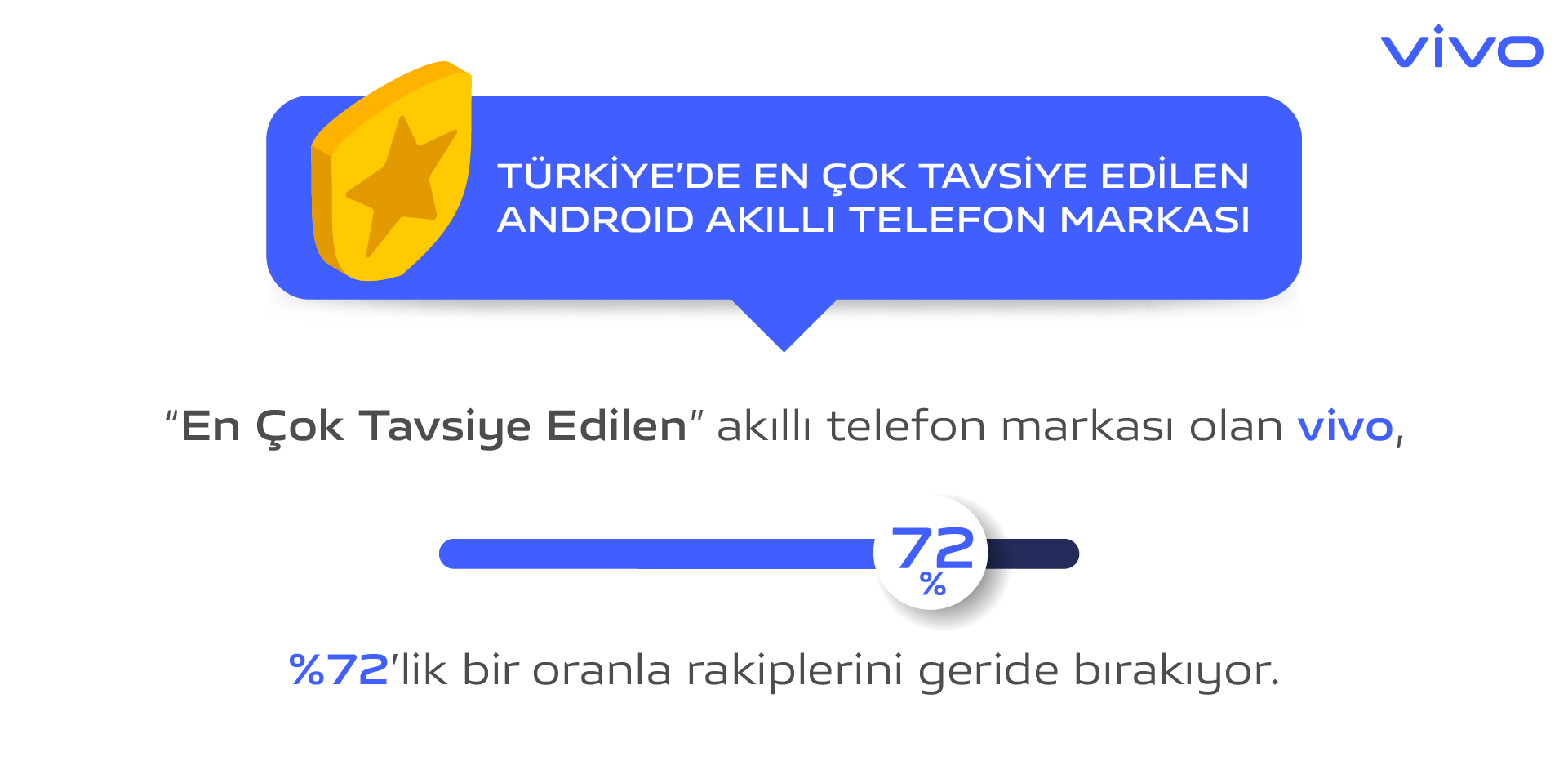 vivo

TÜRKİYE'DE EN ÇOK TAVSİYE EDİLEN ANDROID AKILLI TELEFON MARKASI

"En Çok Tavsiye Edilen" akıllı telefon markası olan vivo,

72 %

%72'lik bir oranla rakiplerini geride bırakıyor.