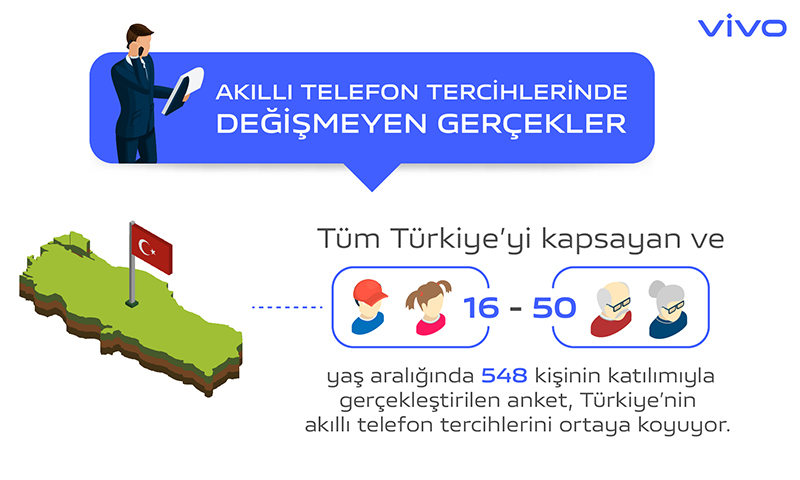 vivo

AKILLI TELEFON TERCİHLERİNDE
DEĞİŞMEYEN GERÇEKLER

Tüm Türkiye'yi kapsayan ve

16 - 50

yaş aralığında 548 kişinin katılımıyla gerçekleştirilen anket, Türkiye'nin akıllı telefon tercihlerini ortaya koyuyor.