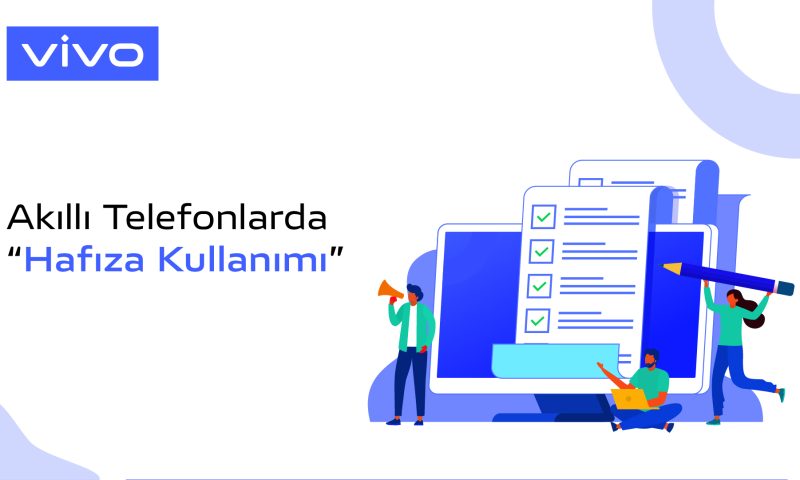 vivo

Akıllı Telefonlarda
“Hafıza Kullanımı”