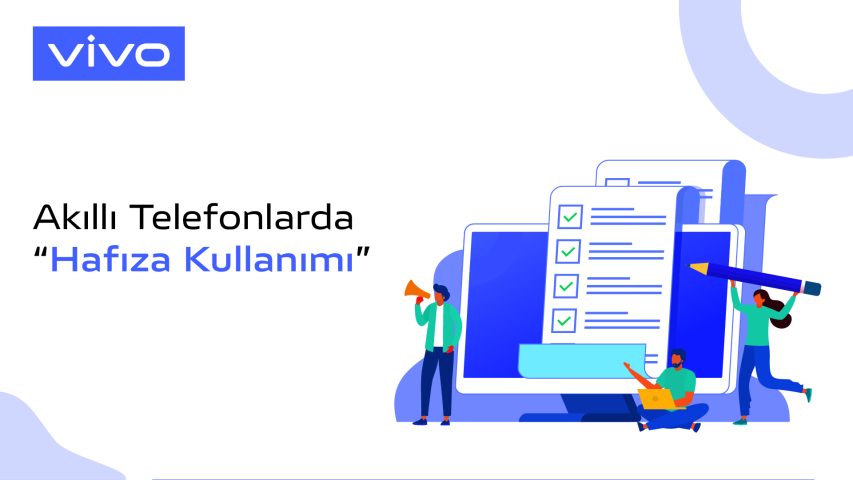 vivo

Akıllı Telefonlarda
“Hafıza Kullanımı”