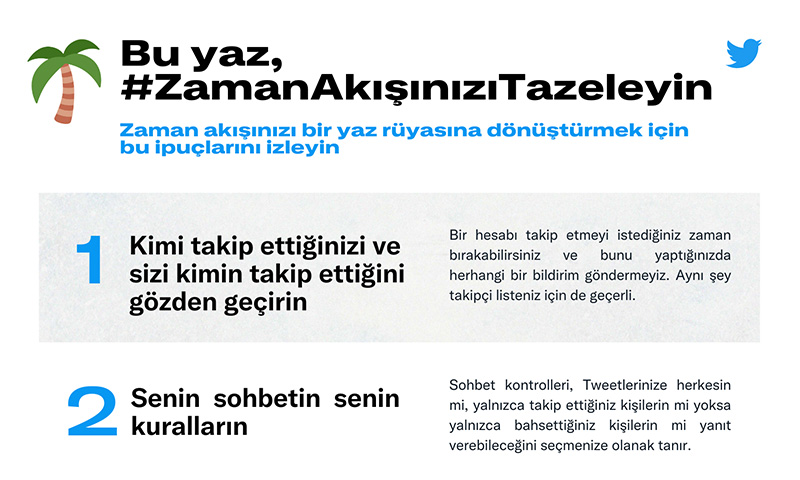 Bu yaz, #ZamanAkışınızıTazeleyin

Zaman akışınızı bir yaz rüyasına dönüştürmek için bu ipuçlarını izleyin

1

Kimi takip ettiğinizi ve sizi kimin takip ettiğini gözden geçirin

Bir hesabı takip etmeyi istediğiniz zaman bırakabilirsiniz ve bunu yaptığınızda herhangi bir bildirim göndermeyiz. Aynı şey takipçi listeniz için de geçerli.

2

Senin sohbetin senin kuralların

Sohbet kontrolleri, Tweetlerinize herkesin mi, yalnızca takip ettiğiniz kişilerin mi yoksa yalnızca bahsettiğiniz kişilerin mi yanıt verebileceğini seçmenize olanak tanır.