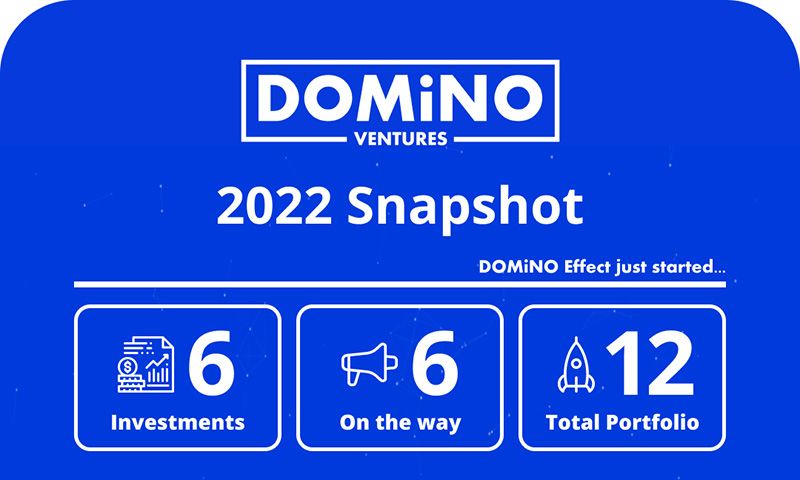 DOMiNO
VENTURES

2022 Snapshot

DOMiNO Effect just started...

6
Investments

6
On the way

12
Total Portfolio