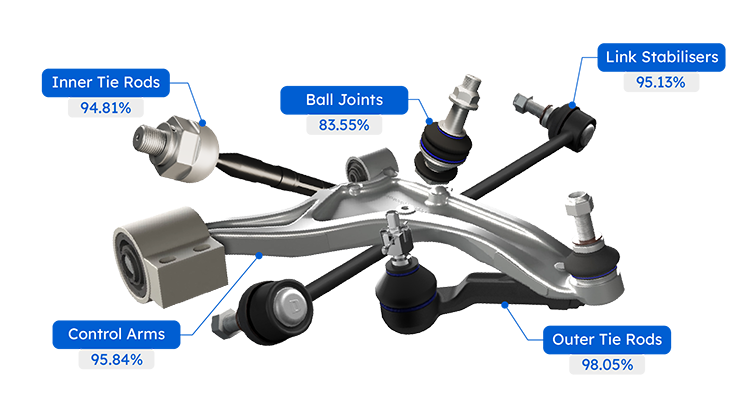 Inner Tie Rods
94.81%

Ball Joints
83.55%

Link Stabilisers
95.13%

Control Arms
95.84%

Outer Tie Rods
98.05%